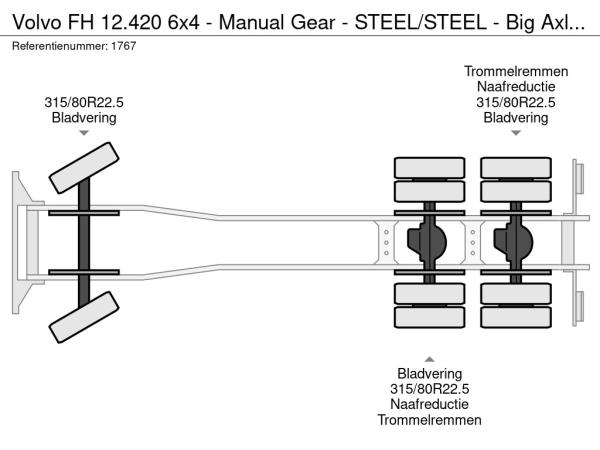 Volvo FH 12.420 6x4 - Manual Gear - STEEL/STEEL - Big Axl...
Referentienummer: 1767

315/80R22.5
Bladvering

Trommelremmen
Naafreductie
315/80R22.5
Bladvering

Bladvering
315/80R22.5
Naafreductie
Trommelremmen