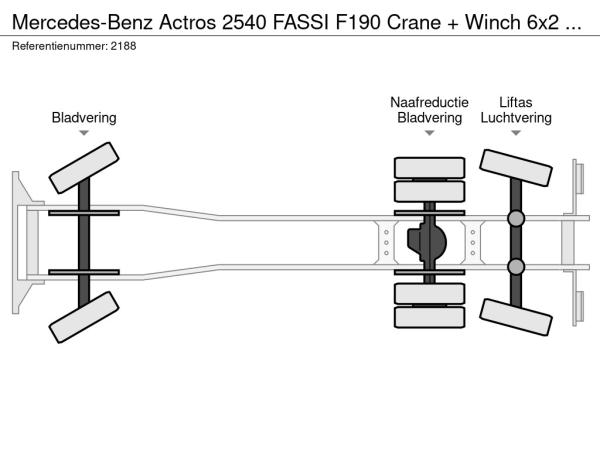 Mercedes-Benz Actros 2540 FASSI F190 Crane + Winch 6x2 ...
Referentienummer: 2188

Bladvering

Naafreductie
Bladvering

Liftas
Luchtvering