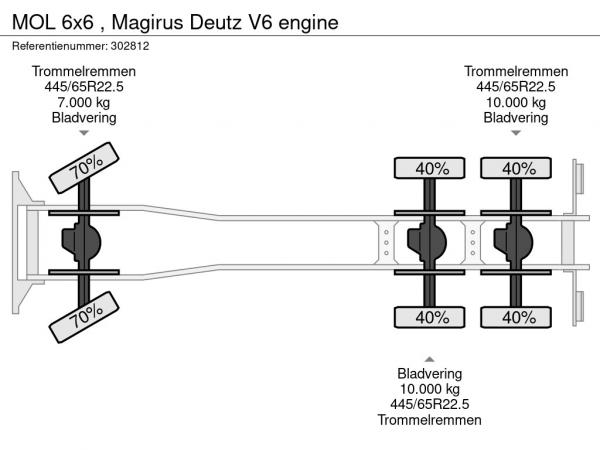 MOL 6x6 , Magirus Deutz V6 engine

Referentienummer: 302812

Trommelremmen
445/65R22.5
7.000 kg
Bladvering

Trommelremmen
445/65R22.5
10.000 kg
Bladvering

70%

40%

40%

70%

40%

40%

Bladvering
10.000 kg
445/65R22.5
Trommelremmen