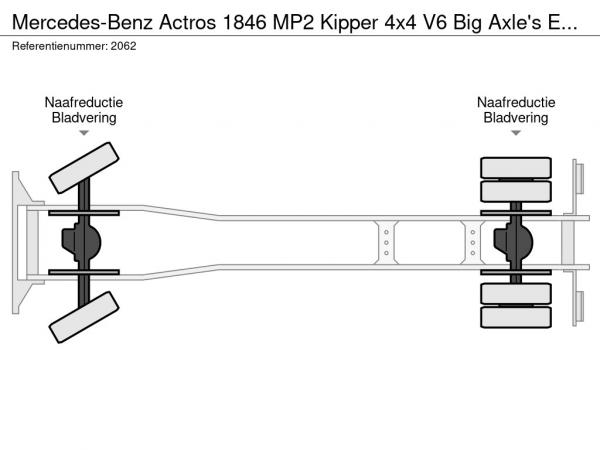 Mercedes-Benz Actros 1846 MP2 Kipper 4x4 V6 Big Axle's E...
Referentienummer: 2062

Naafreductie
Bladvering

Naafreductie
Bladvering