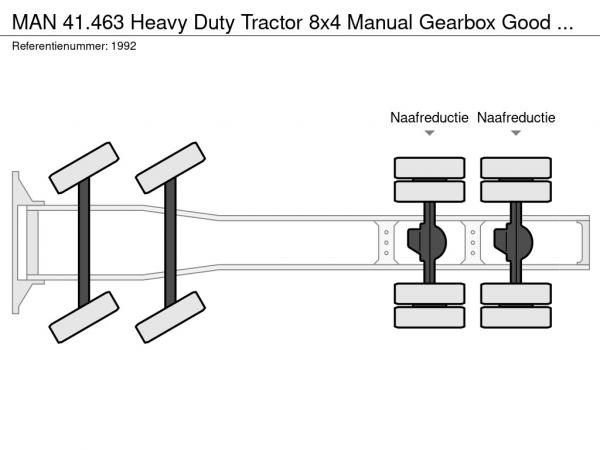 MAN 41.463 Heavy Duty Tractor 8x4 Manual Gearbox Good ...
Referentienummer: 1992

Naafreductie Naafreductie