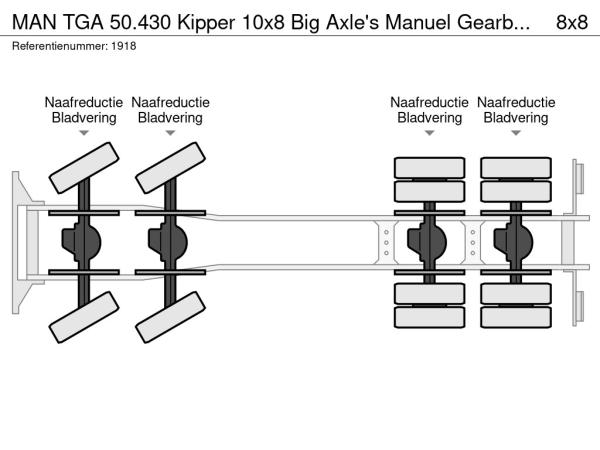 MAN TGA 50.430 Kipper 10x8 Big Axle's Manuel Gearb... 8x8

Referentienummer: 1918

Naafreductie Bladvering

Naafreductie Bladvering

Naafreductie Bladvering

Naafreductie Bladvering