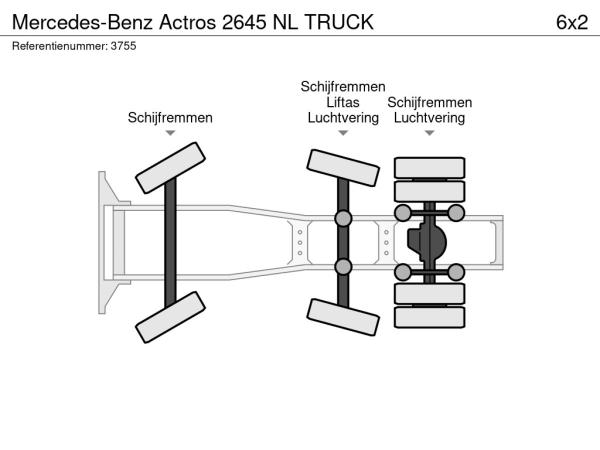 Mercedes-Benz Actros 2645 NL TRUCK 6x2
Referentienummer: 3755

Schijfremmen

Schijfremmen
Liftas
Luchtvering

Schijfremmen
Luchtvering