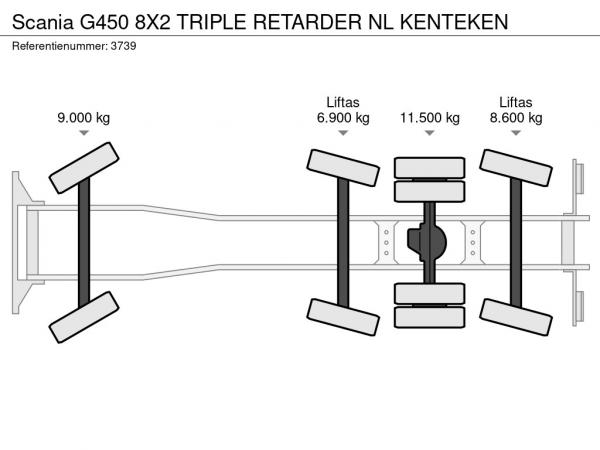 Scania G450 8X2 TRIPLE RETARDER NL KENTEKEN
Referentienummer: 3739

9.000 kg

Liftas
6.900 kg

11.500 kg

Liftas
8.600 kg