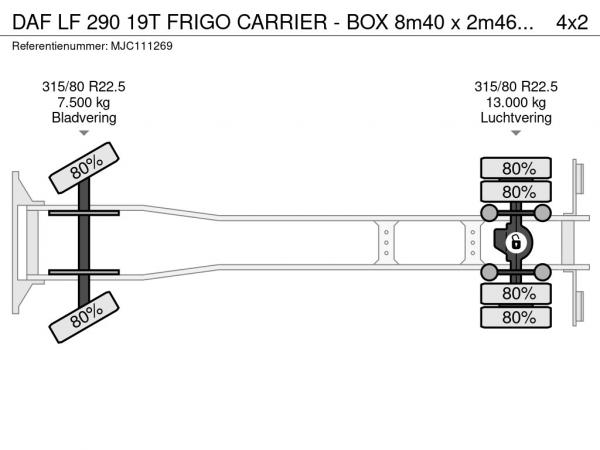 DAF LF 290 19T FRIGO CARRIER - BOX 8m40 x 2m46... 4x2
Referentienummer: MJC111269

315/80 R22.5
7.500 kg
Bladvering

315/80 R22.5
13.000 kg
Luchtvering

80%
80%
80%
80%
80%
80%