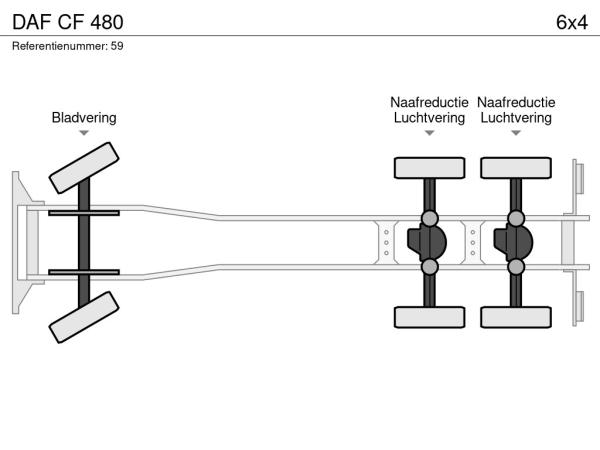 DAF CF 480

6x4

Referentienummer: 59

Bladvering

Naafreductie
Luchtvering

Naafreductie
Luchtvering