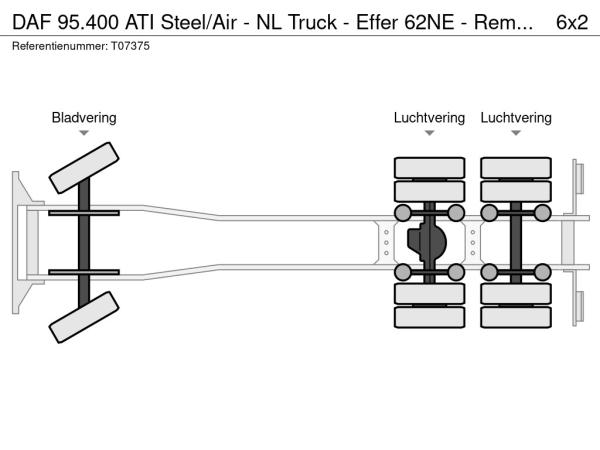 DAF 95.400 ATI Steel/Air - NL Truck - Effer 62NE - Rem... 6x2
Referentienummer: T07375

Bladvering

Luchtvering

Luchtvering