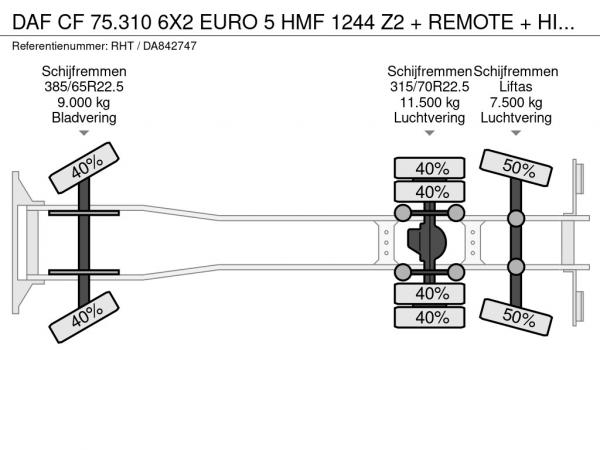 DAF CF 75.310 6X2 EURO 5 HMF 1244 Z2 + REMOTE + HI...

Referentienummer: RHT / DA842747

Schijfremmen
385/65R22.5
9.000 kg
Bladvering

Schijfremmen
315/70R22.5
11.500 kg
Luchtvering

Schijfremmen
Liftas
7.500 kg
Luchtvering

40%

40%

40%

40%

40%

40%

50%

50%