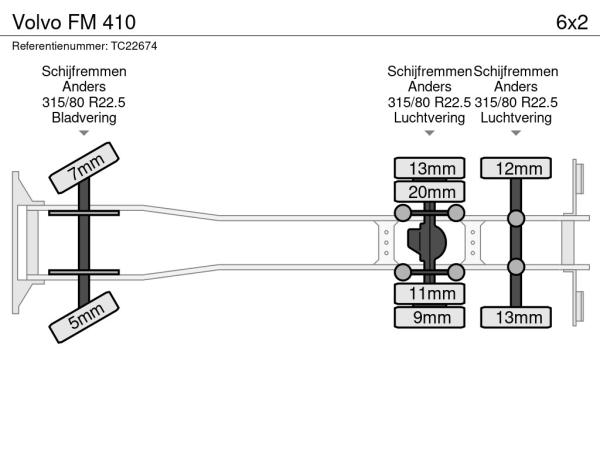 Volvo FM 410

6x2

Referentienummer: TC22674

Schijfremmen
Anders
315/80 R22.5
Bladvering

Schijfremmen
Anders
315/80 R22.5
Luchtvering

Schijfremmen
Anders
315/80 R22.5
Luchtvering

7mm

5mm

13mm

20mm

11mm

9mm

12mm

13mm