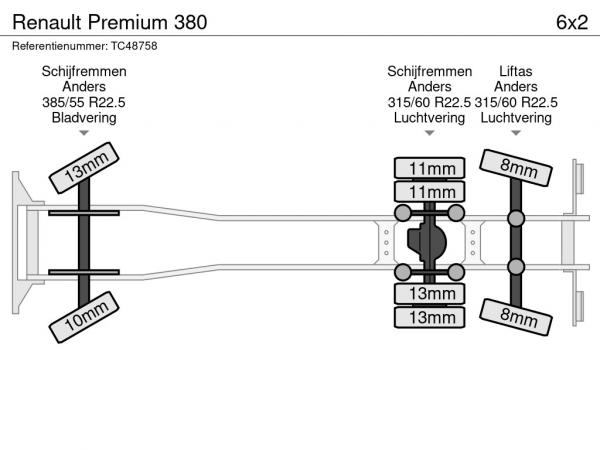 Renault Premium 380

6x2

Referentienummer: TC48758

Schijfremmen
Anders
385/55 R22.5
Bladvering

Schijfremmen
Anders
315/60 R22.5
Luchtvering

Liftas
Anders
315/60 R22.5
Luchtvering

13mm

10mm

11mm

11mm

13mm

13mm

8mm

8mm