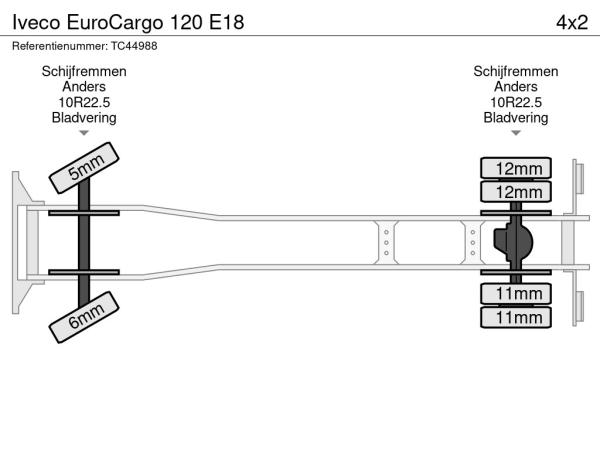 Iveco EuroCargo 120 E18

4x2

Referentienummer: TC44988

Schijfremmen
Anders
10R22.5
Bladvering

Schijfremmen
Anders
10R22.5
Bladvering

5mm

6mm

12mm

12mm

11mm

11mm