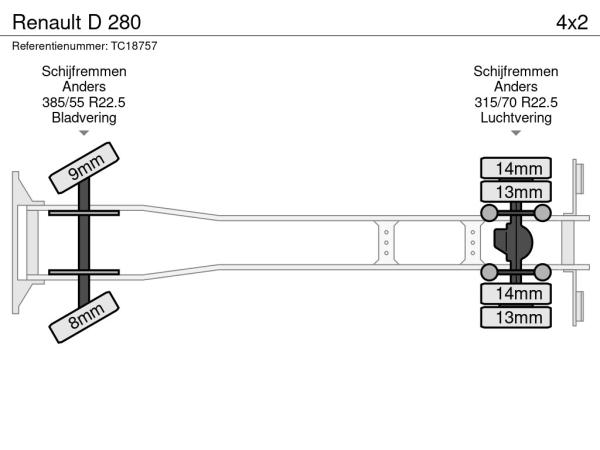 Renault D 280

4x2

Referentienummer: TC18757

Schijfremmen
Anders
385/55 R22.5
Bladvering

Schijfremmen
Anders
315/70 R22.5
Luchtvering

9mm

8mm

14mm

13mm

14mm

13mm