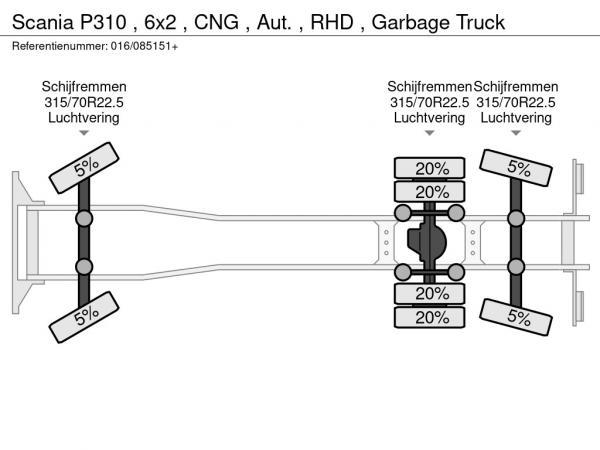 Scania P310 , 6x2 , CNG , Aut. , RHD , Garbage Truck
Referentienummer: 016/085151+

Schijfremmen
315/70R22.5
Luchtvering

Schijfremmen
315/70R22.5
Luchtvering

Schijfremmen
315/70R22.5
Luchtvering

5%

20%
20%

5%

5%

20%
20%

5%