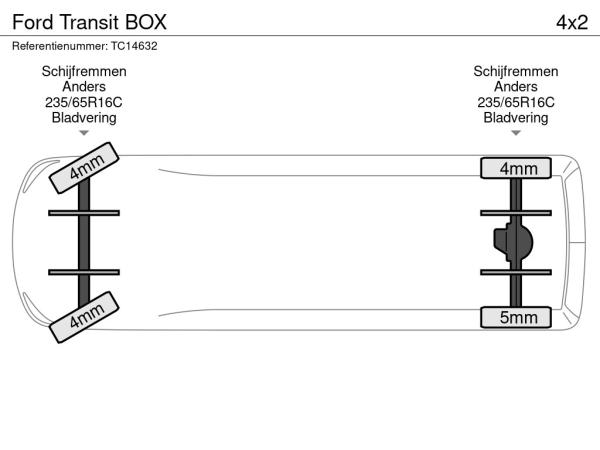 Ford Transit BOX

4x2

Referentienummer: TC14632

Schijfremmen
Anders
235/65R16C
Bladvering

Schijfremmen
Anders
235/65R16C
Bladvering

4mm

4mm

4mm

5mm