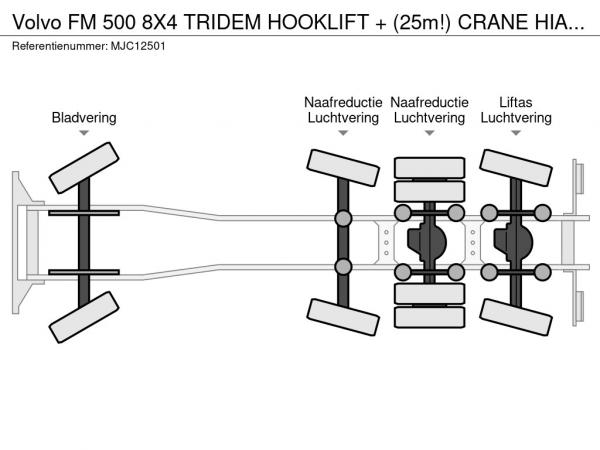 Volvo FM 500 8X4 TRIDEM HOOKLIFT + (25m!) CRANE HIA...
Referentienummer: MJC12501

Bladvering

Naafreductie Luchtvering

Naafreductie Luchtvering

Liftas Luchtvering