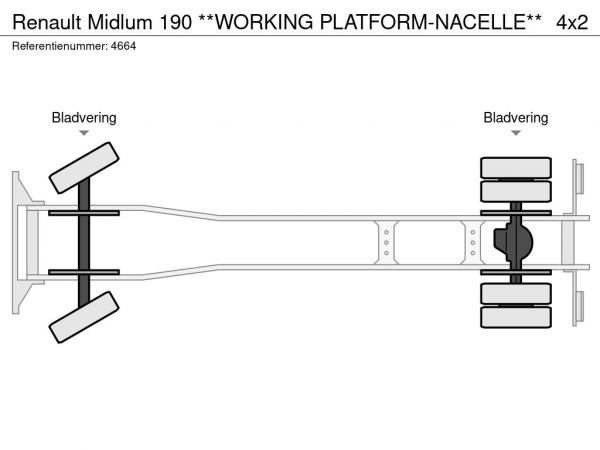 Renault Midlum 190 **WORKING PLATFORM-NACELLE** 4x2
Referentienummer: 4664

Bladvering

Bladvering