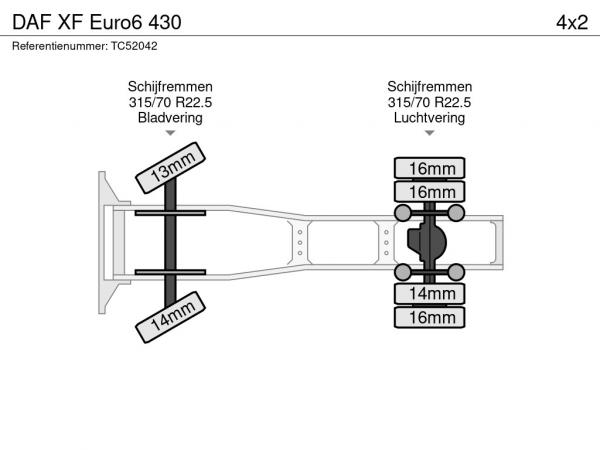 DAF XF Euro6 430

4x2

Referentienummer: TC52042

Schijfremmen
315/70 R22.5
Bladvering

Schijfremmen
315/70 R22.5
Luchtvering

13mm

14mm

16mm

16mm

14mm

16mm