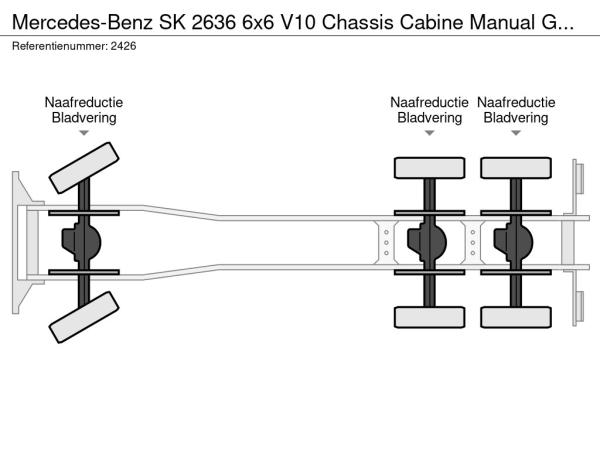 Mercedes-Benz SK 2636 6x6 V10 Chassis Cabine Manual G...
Referentienummer: 2426

Naafreductie
Bladvering

Naafreductie
Bladvering

Naafreductie
Bladvering