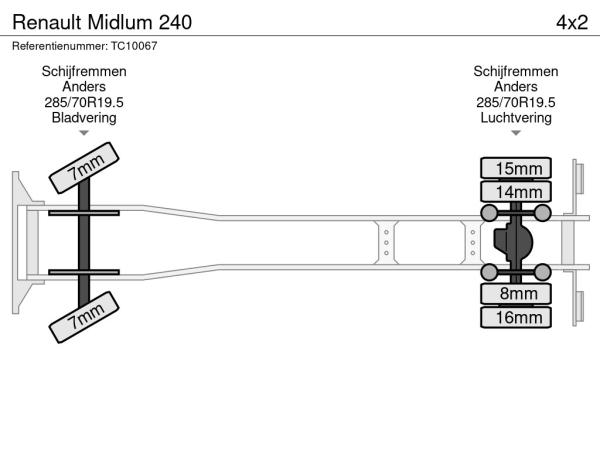 Renault Midlum 240

4x2

Referentienummer: TC10067

Schijfremmen
Anders
285/70R19.5
Bladvering

Schijfremmen
Anders
285/70R19.5
Luchtvering

7mm

7mm

15mm

14mm

8mm

16mm