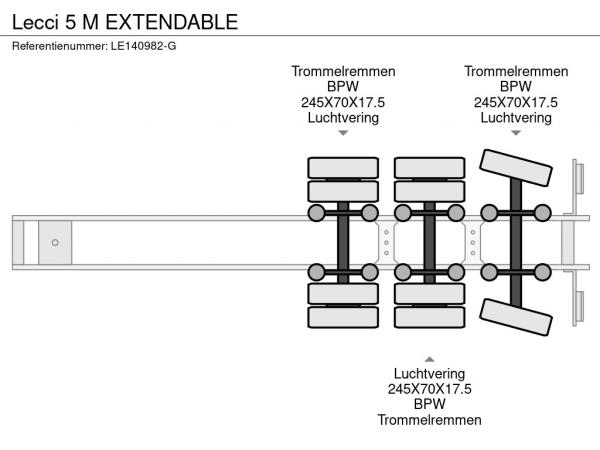 Lecci 5 M EXTENDABLE

Referentienummer: LE140982-G

Trommelremmen
BPW
245X70X17.5
Luchtvering

Trommelremmen
BPW
245X70X17.5
Luchtvering

Luchtvering
245X70X17.5
BPW
Trommelremmen