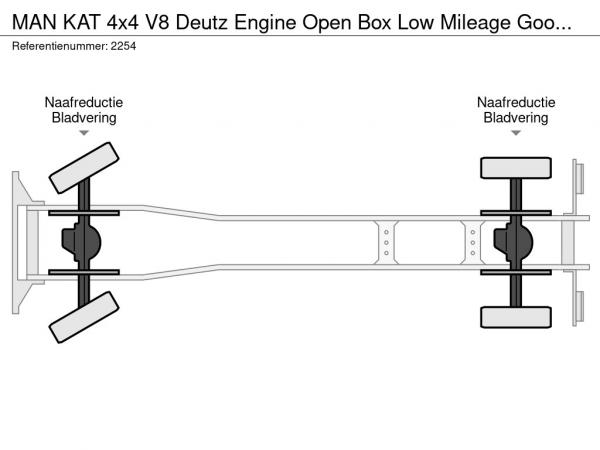 MAN KAT 4x4 V8 Deutz Engine Open Box Low Mileage Goo...
Referentienummer: 2254

Naafreductie
Bladvering

Naafreductie
Bladvering