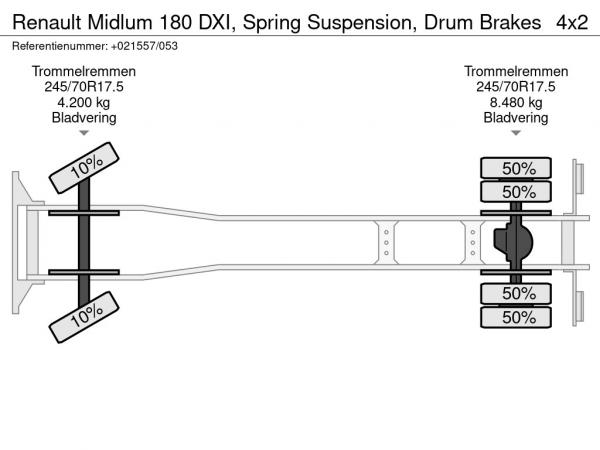 Renault Midlum 180 DXI, Spring Suspension, Drum Brakes 4x2

Referentienummer: +021557/053

Trommelremmen
245/70R17.5
4.200 kg
Bladvering

Trommelremmen
245/70R17.5
8.480 kg
Bladvering

10%

10%

50%

50%

50%

50%