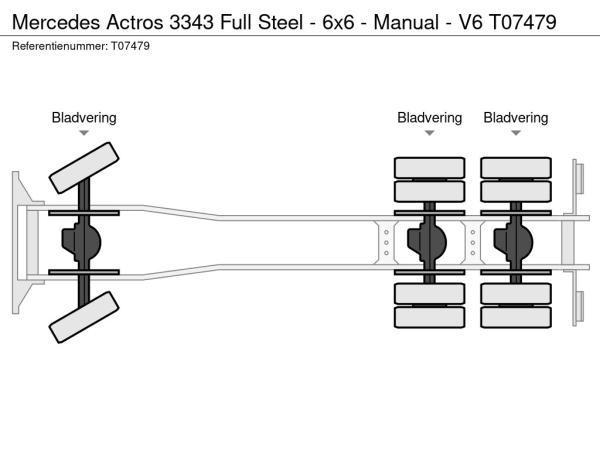 Mercedes Actros 3343 Full Steel - 6x6 - Manual - V6 T07479
Referentienummer: T07479

Bladvering

Bladvering

Bladvering