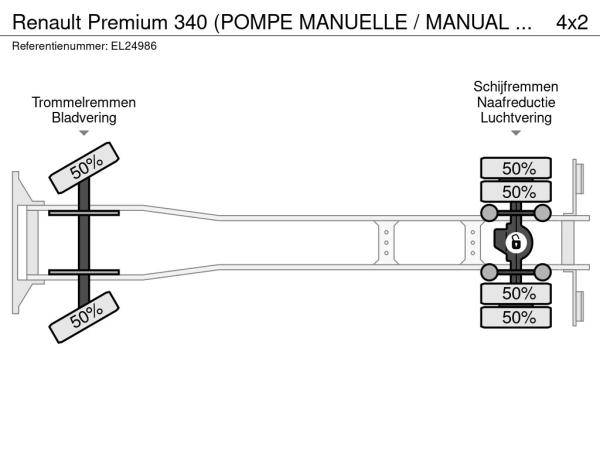 Renault Premium 340 (POMPE MANUELLE / MANUAL ... 4x2
Referentienummer: EL24986

Trommelremmen
Bladvering

Schijfremmen
Naafreductie
Luchtvering

50%
50%

50%
50%
50%
50%