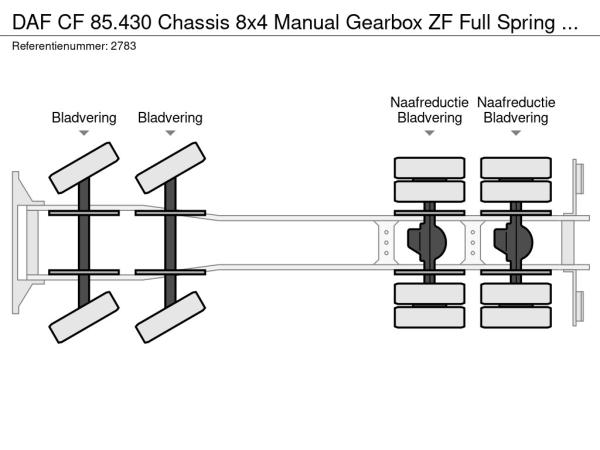 DAF CF 85.430 Chassis 8x4 Manual Gearbox ZF Full Spring ...

Referentienummer: 2783

Bladvering

Bladvering

Naafreductie Bladvering

Naafreductie Bladvering