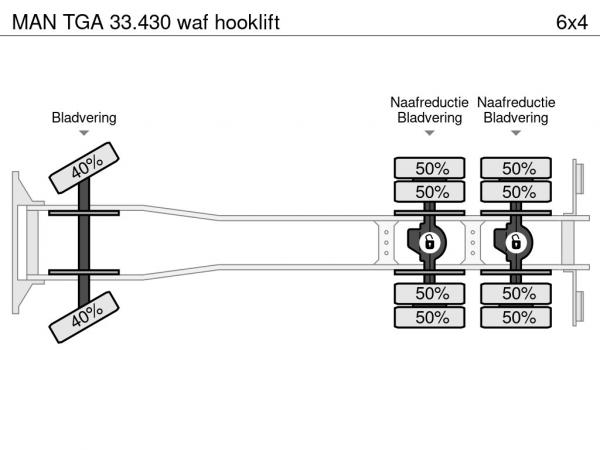 MAN TGA 33.430 waf hooklift

6x4

Bladvering

Naafreductie Bladvering

Naafreductie Bladvering

40%

50%

50%

50%

50%

40%

50%

50%

50%

50%