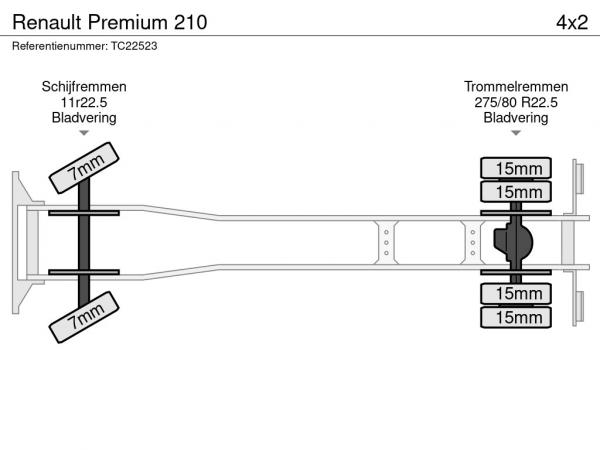 Renault Premium 210
4x2
Referentienummer: TC22523

Schijfremmen
11r22.5
Bladvering

Trommelremmen
275/80 R22.5
Bladvering

7mm
7mm

15mm
15mm
15mm
15mm