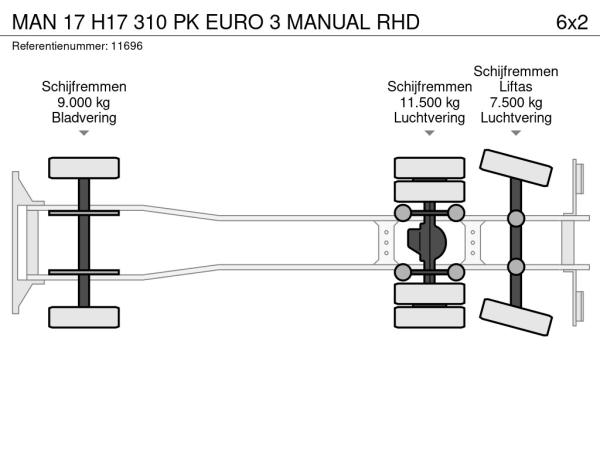 MAN 17 H17 310 PK EURO 3 MANUAL RHD

6x2

Referentienummer: 11696

Schijfremmen
9.000 kg
Bladvering

Schijfremmen
11.500 kg
Luchtvering

Schijfremmen
Liftas
7.500 kg
Luchtvering