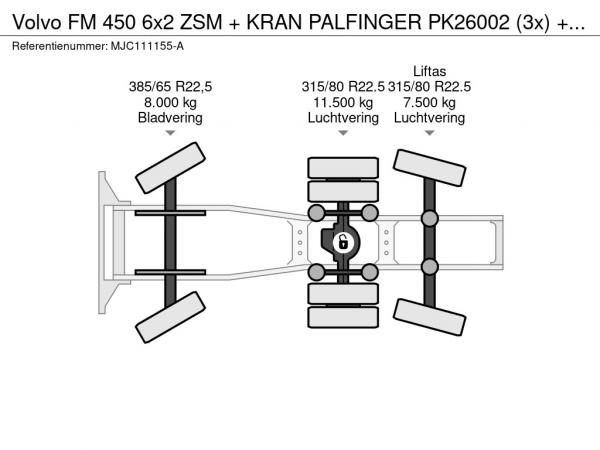 Volvo FM 450 6x2 ZSM + KRAN PALFINGER PK26002 (3x) +...
Referentienummer: MJC111155-A

385/65 R22,5
8.000 kg
Bladvering

315/80 R22.5
11.500 kg
Luchtvering

Liftas
315/80 R22.5
7.500 kg
Luchtvering