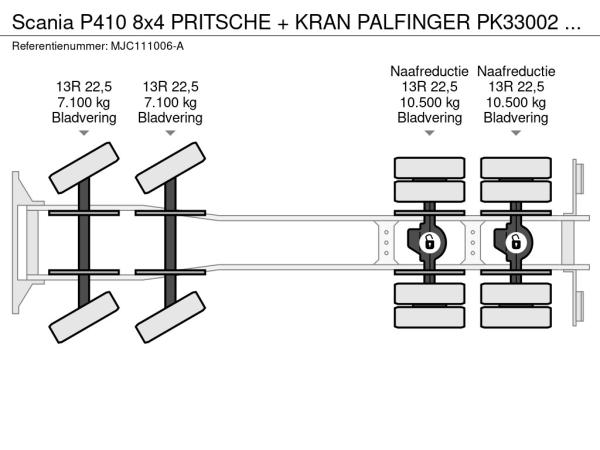 Scania P410 8x4 PRITSCHE + KRAN PALFINGER PK33002 ...
Referentienummer: MJC111006-A

13R 22,5
7.100 kg
Bladvering

13R 22,5
7.100 kg
Bladvering

Naafreductie
13R 22,5
10.500 kg
Bladvering

Naafreductie
13R 22,5
10.500 kg
Bladvering