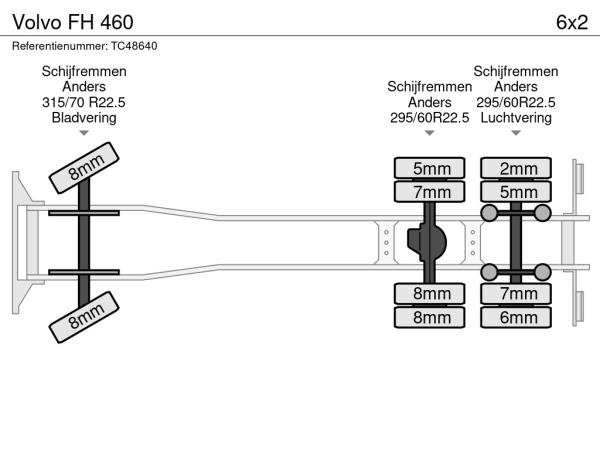 Volvo FH 460

6x2

Referentienummer: TC48640

Schijfremmen
Anders
315/70 R22.5
Bladvering

Schijfremmen
Anders
295/60R22.5

Schijfremmen
Anders
295/60R22.5
Luchtvering

8mm

8mm

5mm

7mm

8mm

8mm

2mm

5mm

7mm

6mm