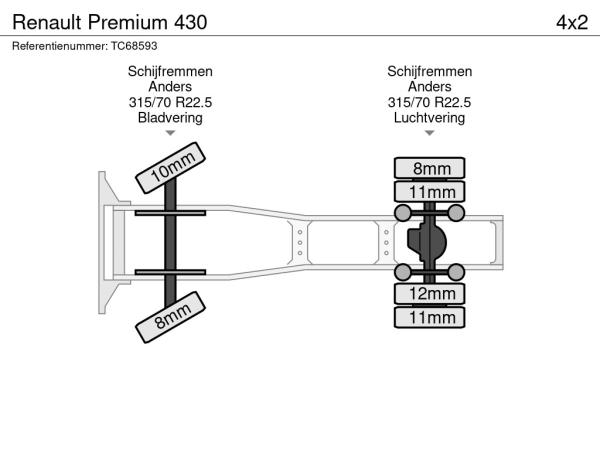 Renault Premium 430

4x2

Referentienummer: TC68593

Schijfremmen
Anders
315/70 R22.5
Bladvering

Schijfremmen
Anders
315/70 R22.5
Luchtvering

10mm

8mm

8mm

11mm

12mm

11mm