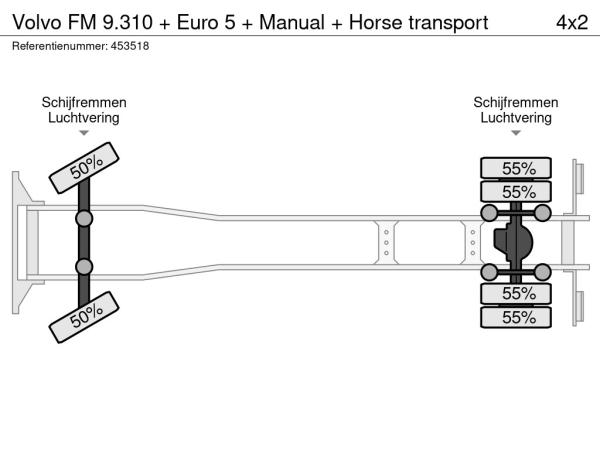 Volvo FM 9.310 + Euro 5 + Manual + Horse transport 4x2
Referentienummer: 453518

Schijfremmen
Luchtvering

Schijfremmen
Luchtvering

50%
50%

55%
55%
55%
55%