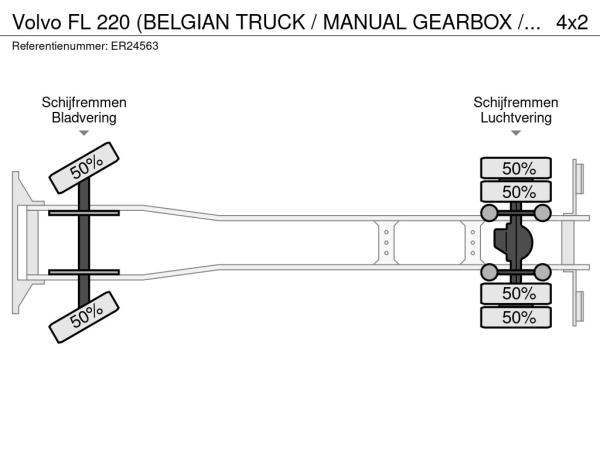 Volvo FL 220 (BELGIAN TRUCK / MANUAL GEARBOX /... 4x2
Referentienummer: ER24563

Schijfremmen
Bladvering

Schijfremmen
Luchtvering

50%
50%

50%
50%
50%
50%