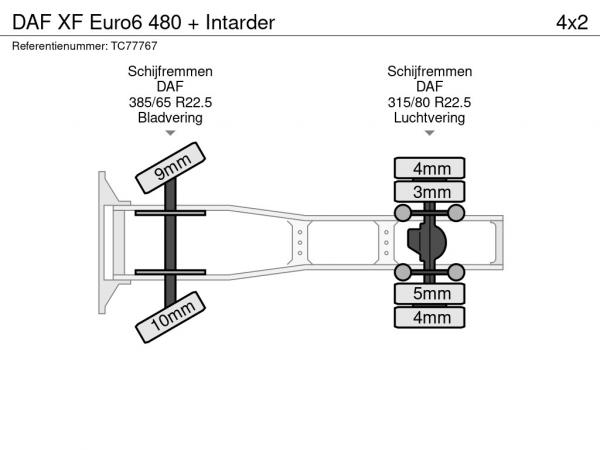 DAF XF Euro6 480 + Intarder

4x2

Referentienummer: TC77767

Schijfremmen
DAF
385/65 R22.5
Bladvering

Schijfremmen
DAF
315/80 R22.5
Luchtvering

9mm

10mm

4mm
3mm

5mm
4mm