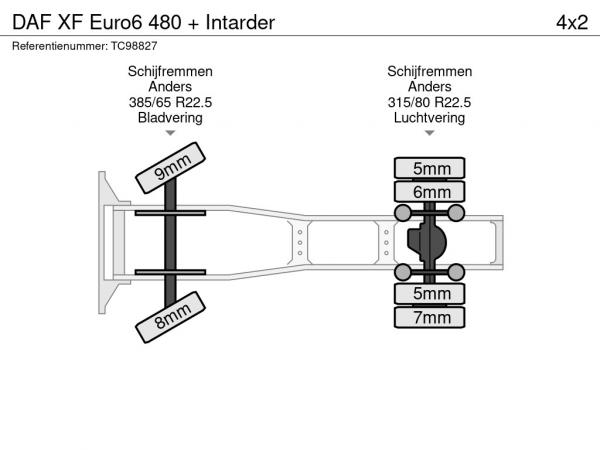 DAF XF Euro6 480 + Intarder

4x2

Referentienummer: TC98827

Schijfremmen
Anders
385/65 R22.5
Bladvering

Schijfremmen
Anders
315/80 R22.5
Luchtvering

9mm

8mm

5mm

6mm

5mm

7mm