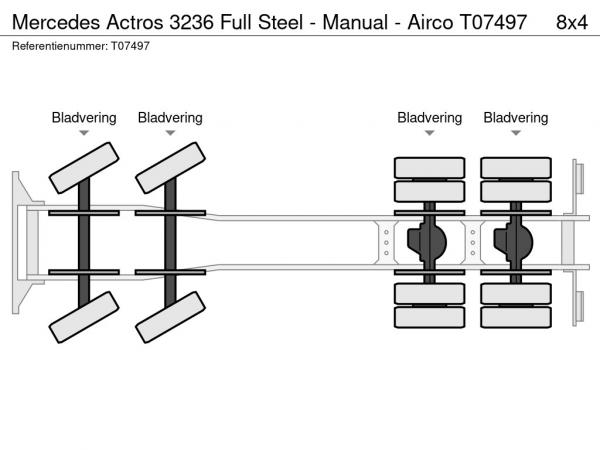 Mercedes Actros 3236 Full Steel - Manual - Airco T07497 8x4
Referentienummer: T07497

Bladvering Bladvering Bladvering Bladvering