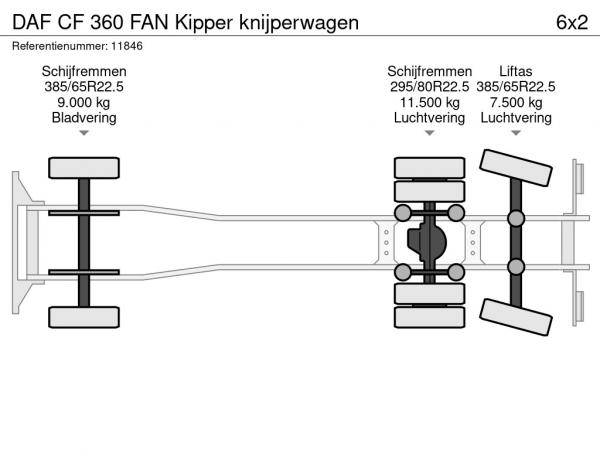 DAF CF 360 FAN Kipper knijperwagen

6x2

Referentienummer: 11846

Schijfremmen
385/65R22.5
9.000 kg
Bladvering

Schijfremmen
295/80R22.5
11.500 kg
Luchtvering

Liftas
385/65R22.5
7.500 kg
Luchtvering