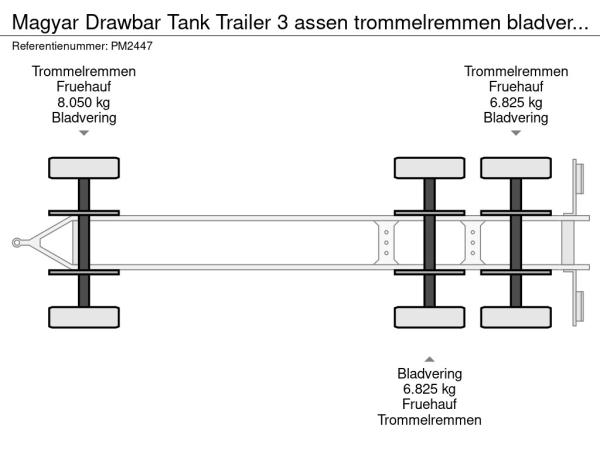 Magyar Drawbar Tank Trailer 3 assen trommelremmen bladver...

Referentienummer: PM2447

Trommelremmen
Fruehauf
8.050 kg
Bladvering

Trommelremmen
Fruehauf
6.825 kg
Bladvering

Bladvering
6.825 kg
Fruehauf
Trommelremmen