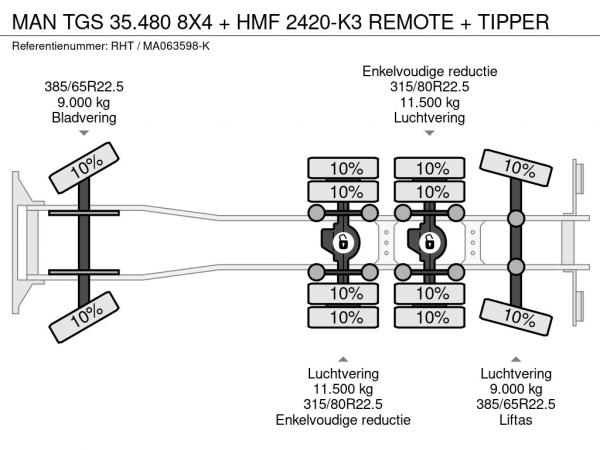 MAN TGS 35.480 8X4 + HMF 2420-K3 REMOTE + TIPPER

Referentienummer: RHT / MA063598-K

385/65R22.5
9.000 kg
Bladvering

Enkelvoudige reductie
315/80R22.5
11.500 kg
Luchtvering

10%
10%
10%
10%
10%
10%
10%
10%
10%
10%
10%
10%

Luchtvering
11.500 kg
315/80R22.5
Enkelvoudige reductie

Luchtvering
9.000 kg
385/65R22.5
Liftas