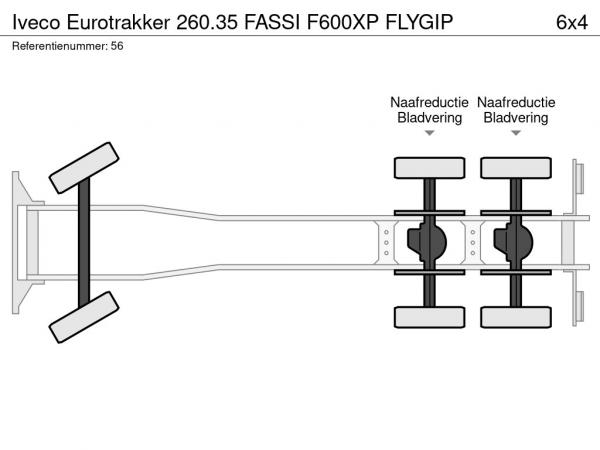 Iveco Eurotrakker 260.35 FASSI F600XP FLYGIP 6x4

Referentienummer: 56

Naafreductie Bladvering

Naafreductie Bladvering