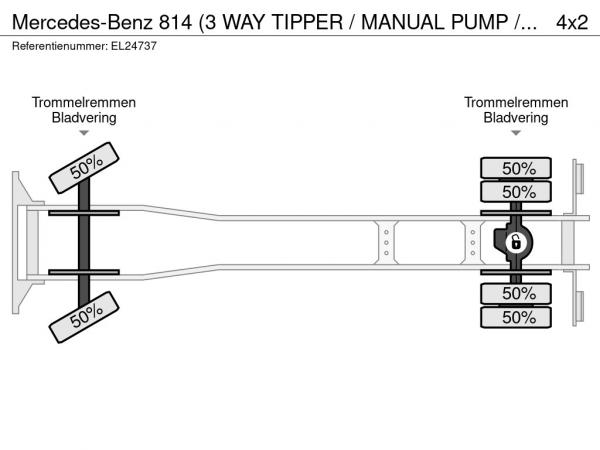 Mercedes-Benz 814 (3 WAY TIPPER / MANUAL PUMP /... 4x2
Referentienummer: EL24737

Trommelremmen
Bladvering

Trommelremmen
Bladvering

50%
50%
50%
50%
50%
50%