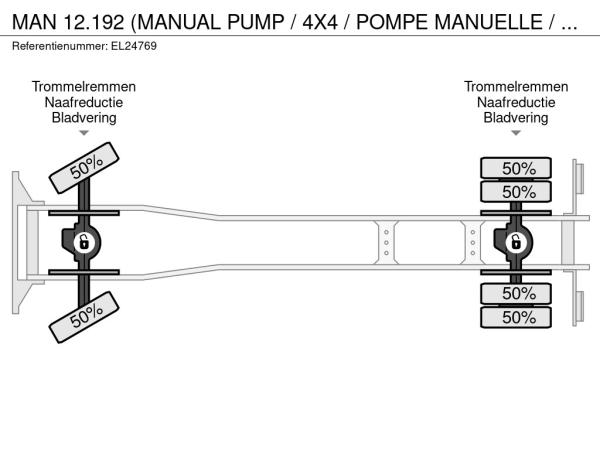 MAN 12.192 (MANUAL PUMP / 4X4 / POMPE MANUELLE / ...
Referentienummer: EL24769

Trommelremmen
Naafreductie
Bladvering

Trommelremmen
Naafreductie
Bladvering

50%
50%

50%
50%
50%
50%