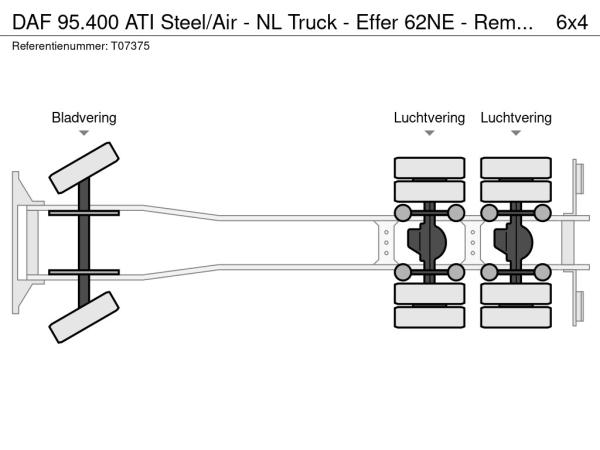 DAF 95.400 ATI Steel/Air - NL Truck - Effer 62NE - Rem... 6x4
Referentienummer: T07375

Bladvering

Luchtvering

Luchtvering