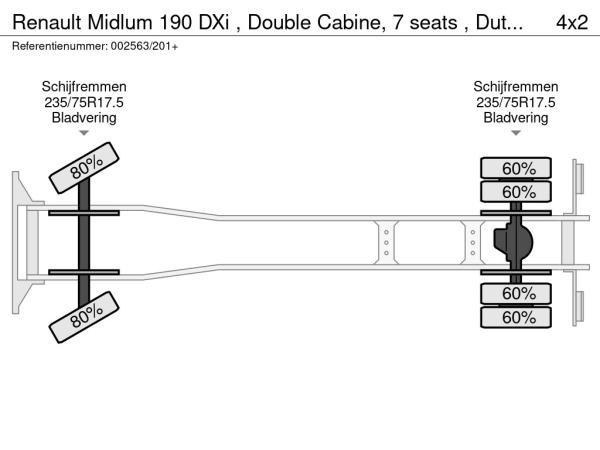 Renault Midlum 190 DXi , Double Cabine, 7 seats , Dut... 4x2
Referentienummer: 002563/201+

Schijfremmen
235/75R17.5
Bladvering

Schijfremmen
235/75R17.5
Bladvering

80%
80%

60%
60%
60%
60%