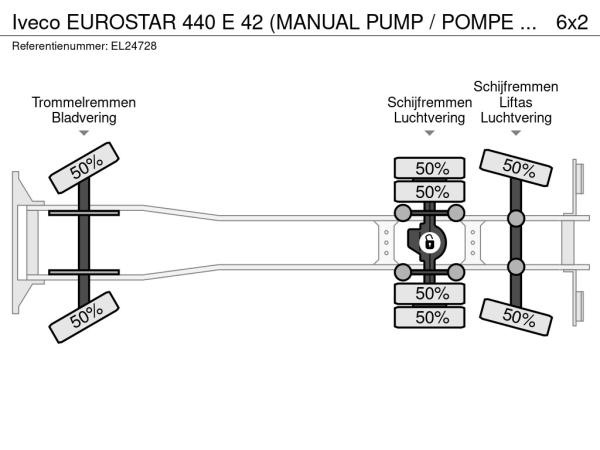 Iveco EUROSTAR 440 E 42 (MANUAL PUMP / POMPE ... 6x2
Referentienummer: EL24728

Trommelremmen
Bladvering

Schijfremmen
Luchtvering

Schijfremmen
Liftas
Luchtvering

50%
50%
50%
50%
50%
50%
50%
50%